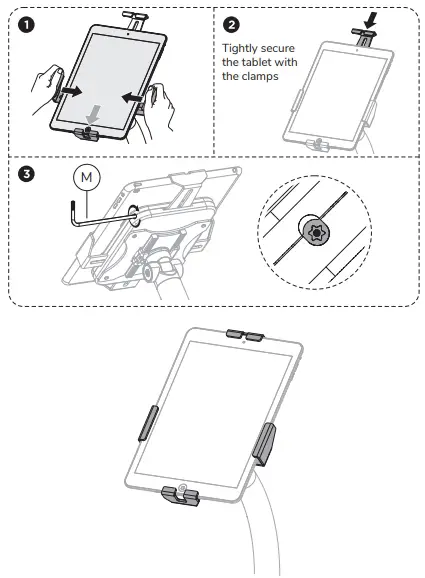 1

2

Tightly secure the tablet with the clamps

3

M