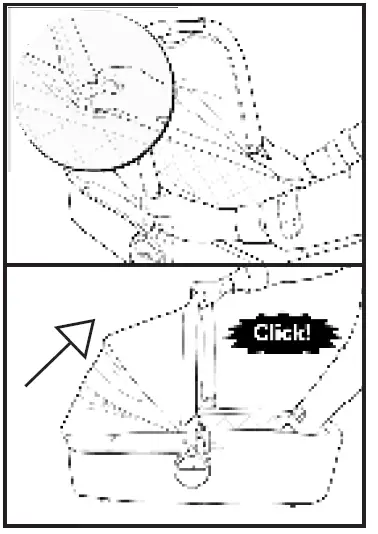 Click!