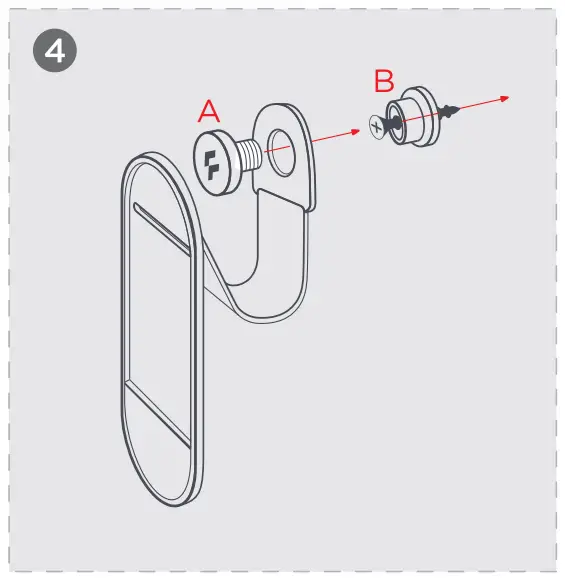 4

A

B