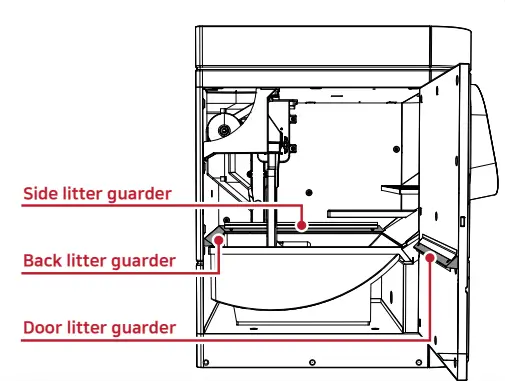 Side litter guarder
Back litter guarder
Door litter guarder