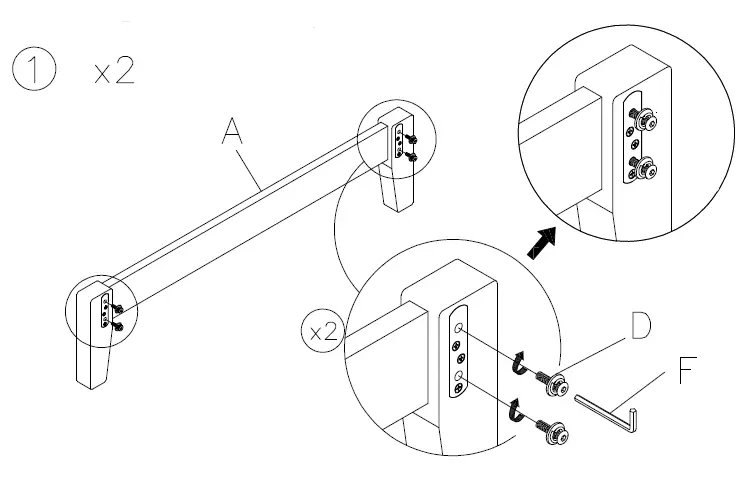 1 x2

A

x2

D

F