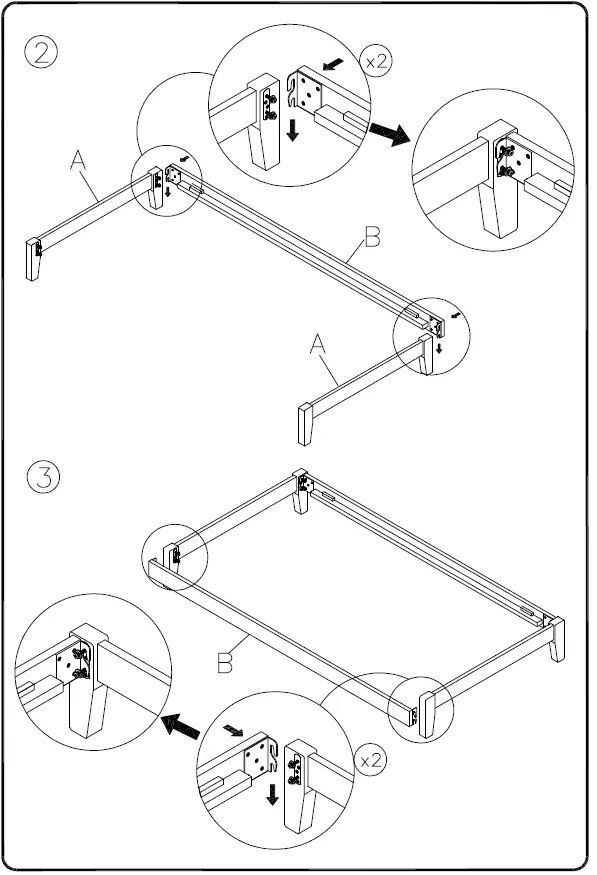 ②

x2

A

B

A

③

B

x2