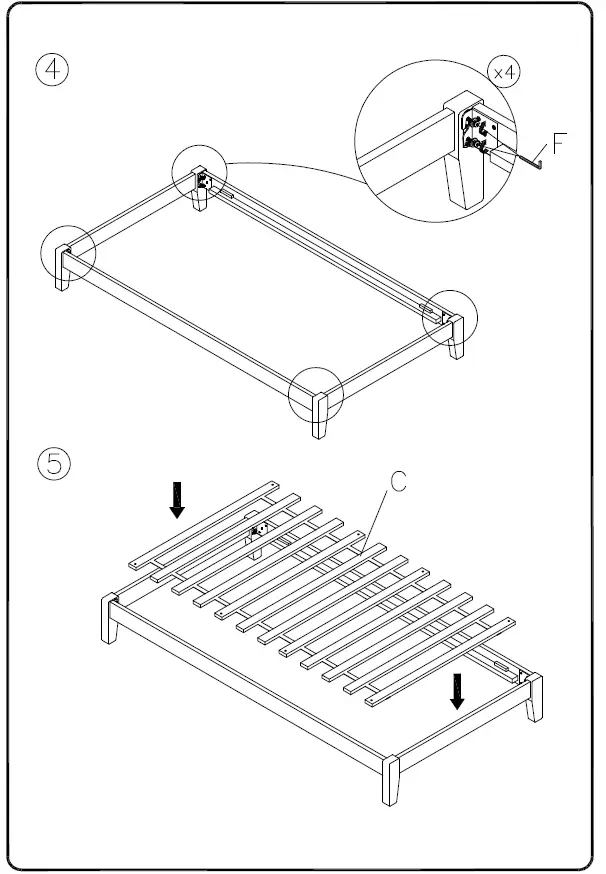 ④

x4

F

⑤

C