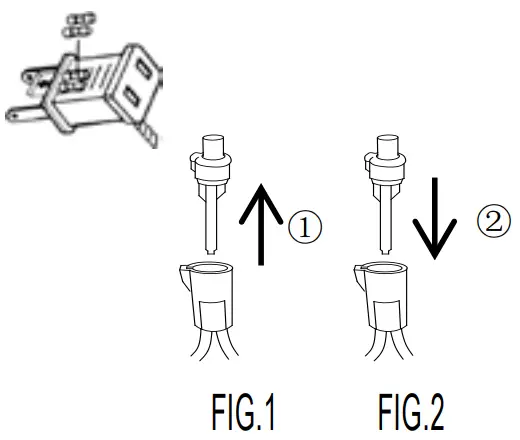 ①

②

FIG.1

FIG.2