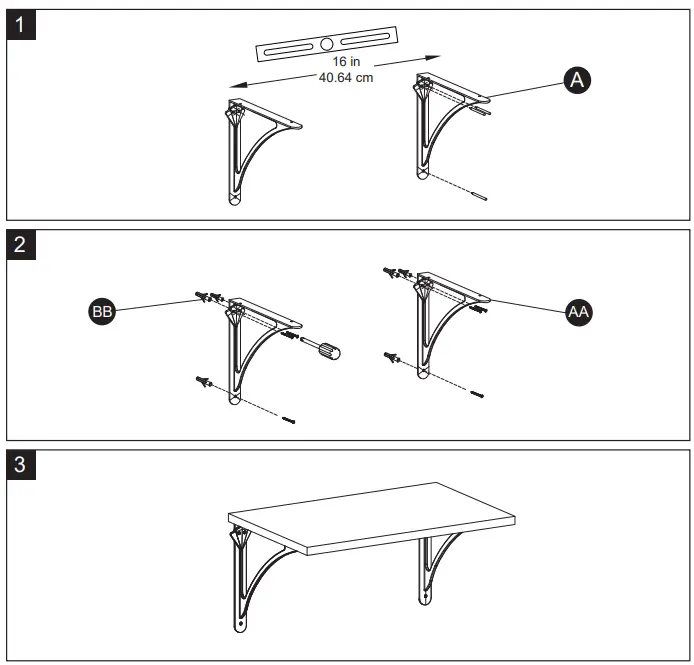 1

16 in
40.64 cm

A

2

BB

AA

3