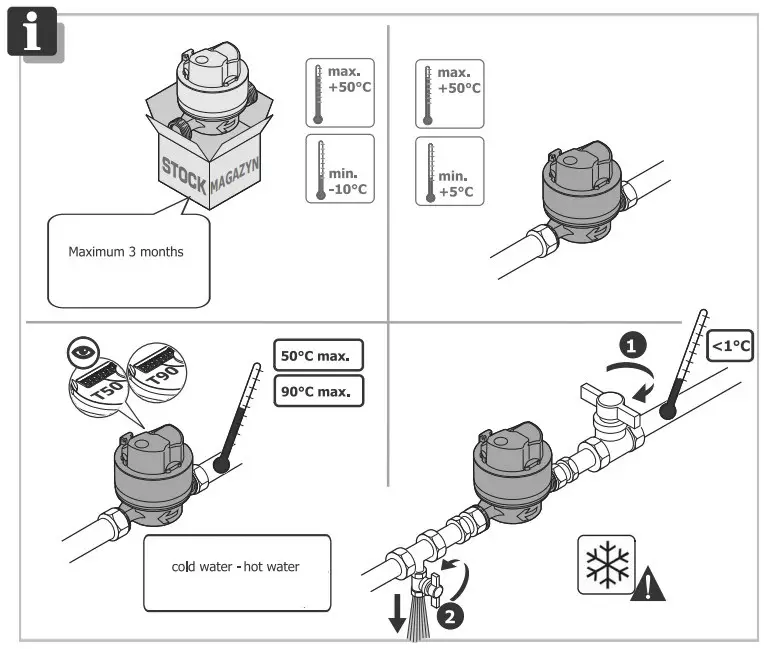 i

STOCK MAGAZYN

max. +50°C

min. -10°C

Maximum 3 months

max. +50°C

min. +5°C

T50 T90

50°C max.

90°C max.

cold water - hot water

1

<1°C

2