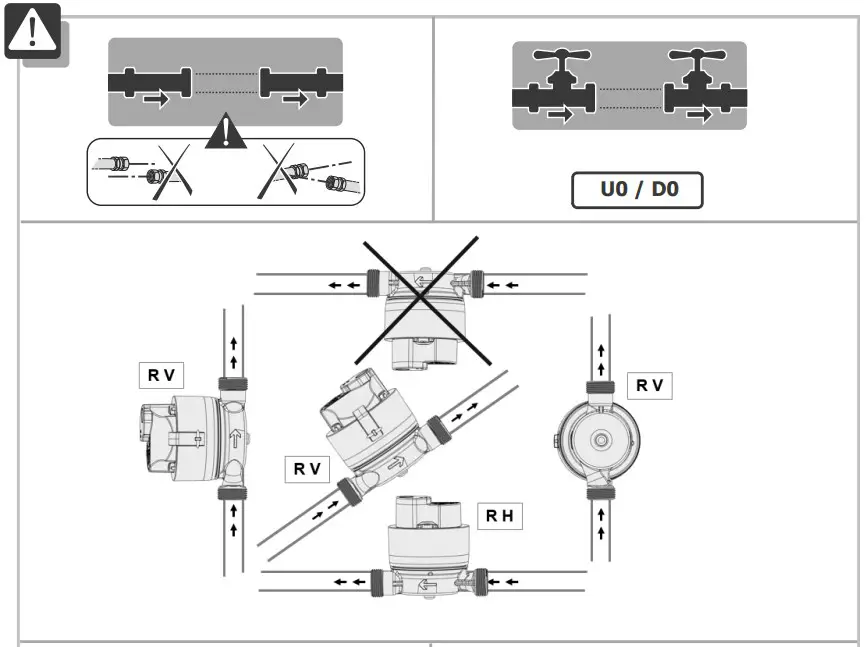 U0 / D0

R V

R V

R V

R H