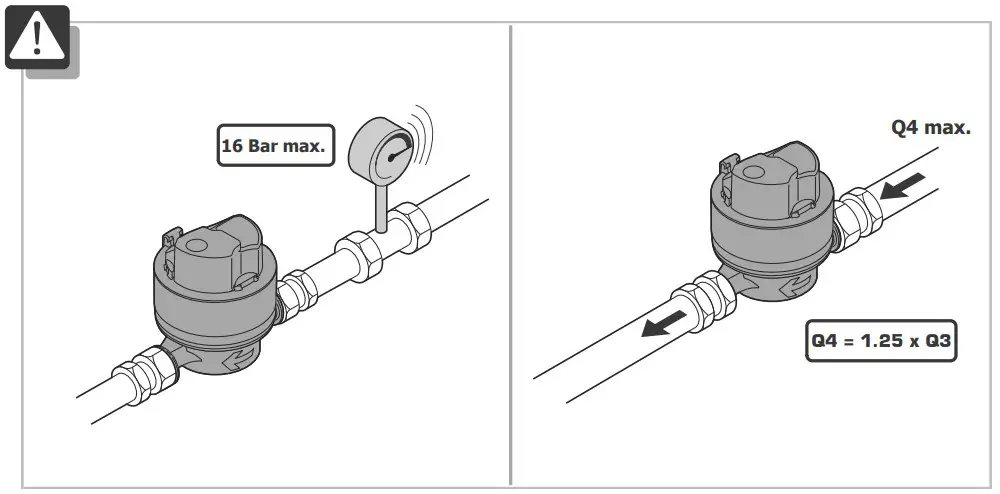 16 Bar max.

Q4 max.

Q4 = 1.25 x Q3