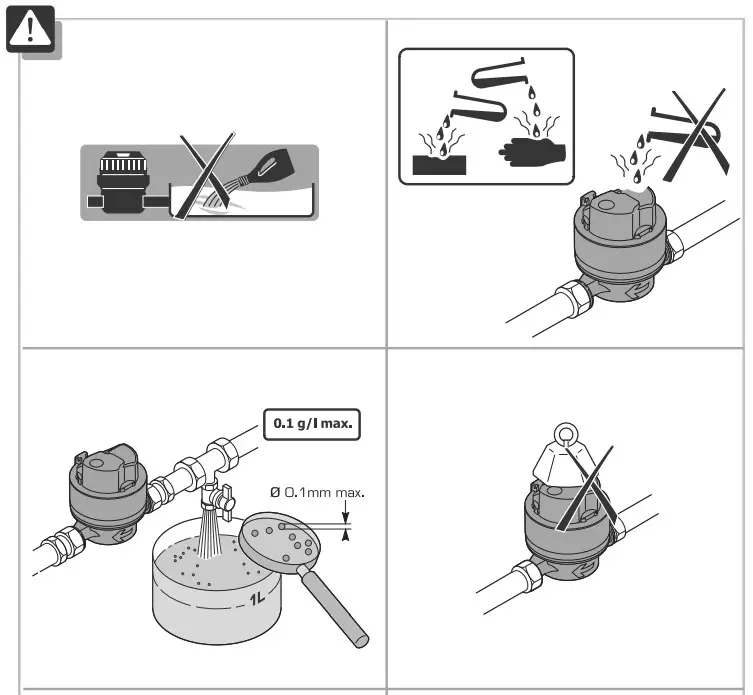 0.1 g/l max.

Ø 0.1mm max.

1L