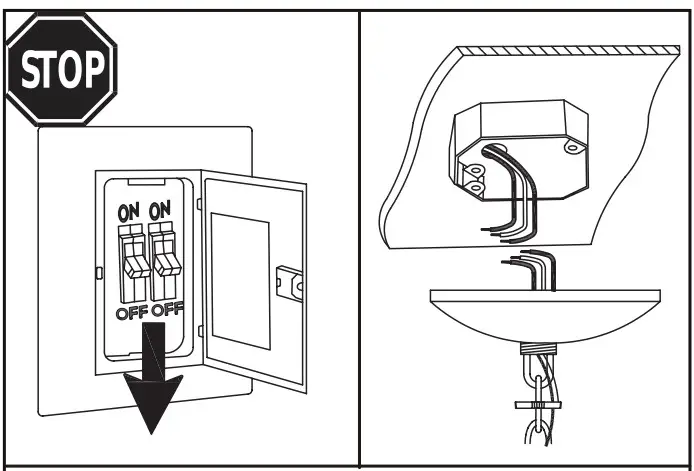 STOP

ON ON

OFF OFF