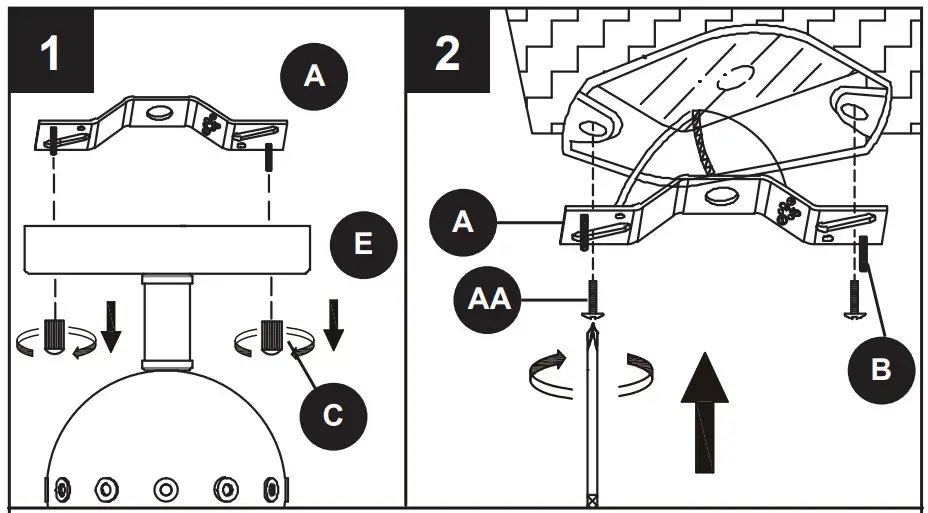 1
A
E
C
2
A
AA
B