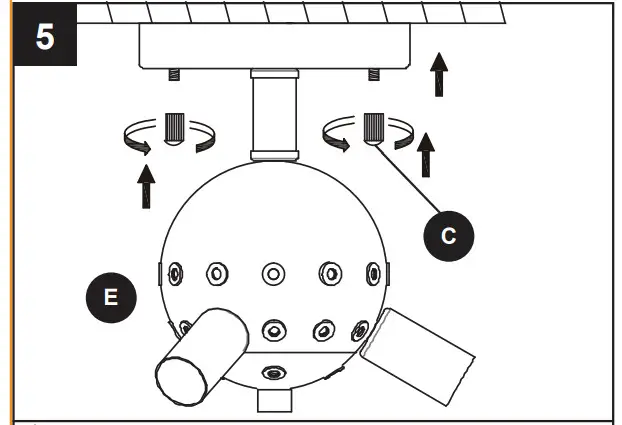 5

C

E