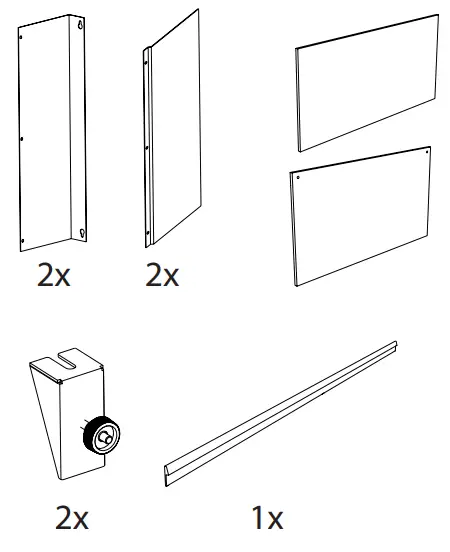 2x
2x
2x
1x