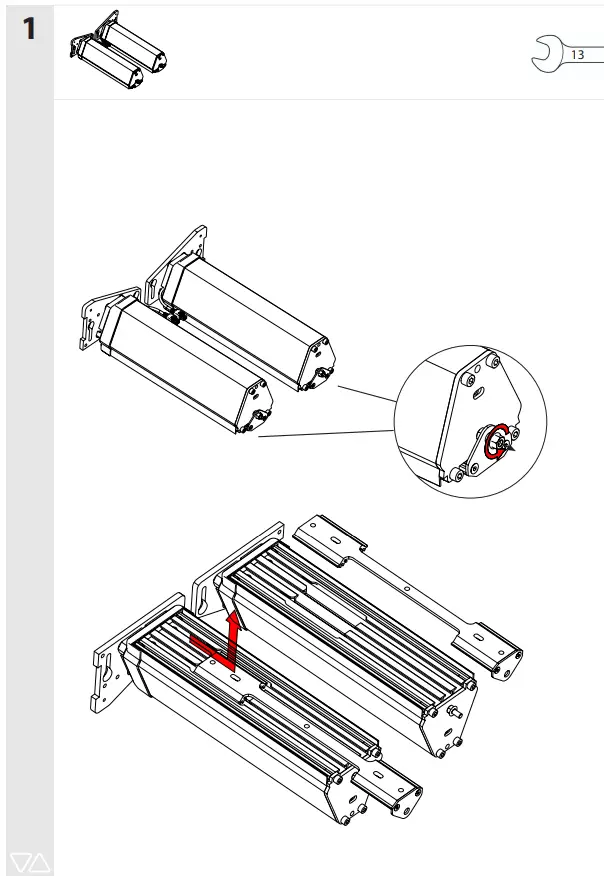 1

13