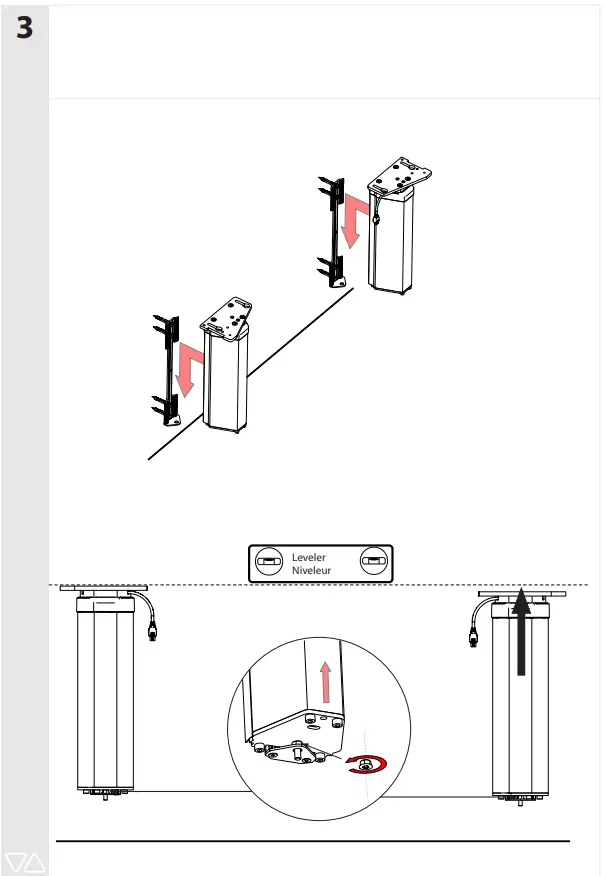 3

Leveler
Niveleur