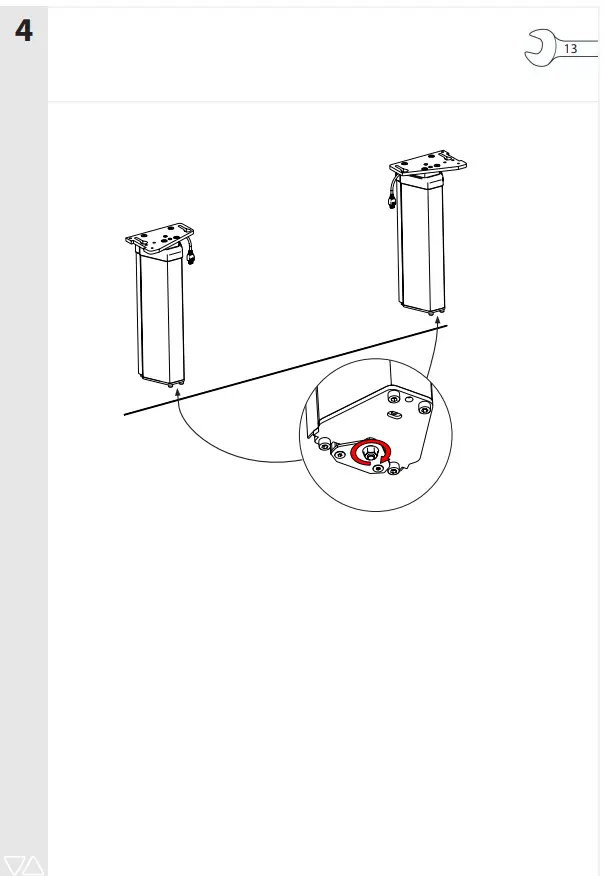 4

13