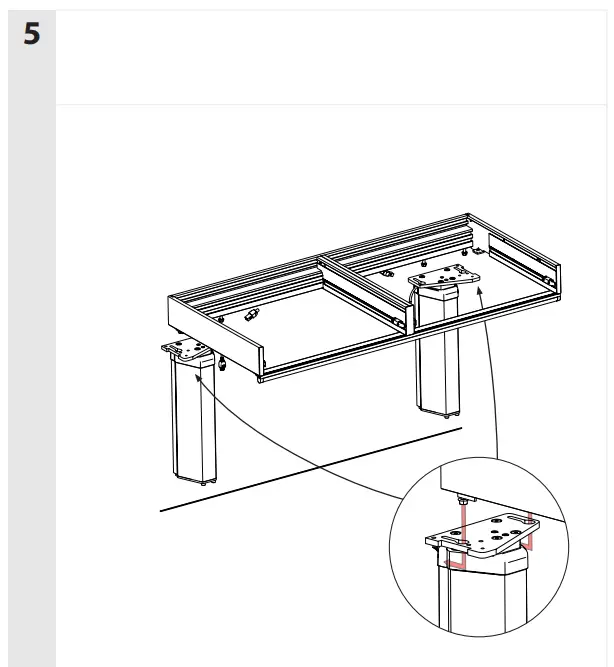 5