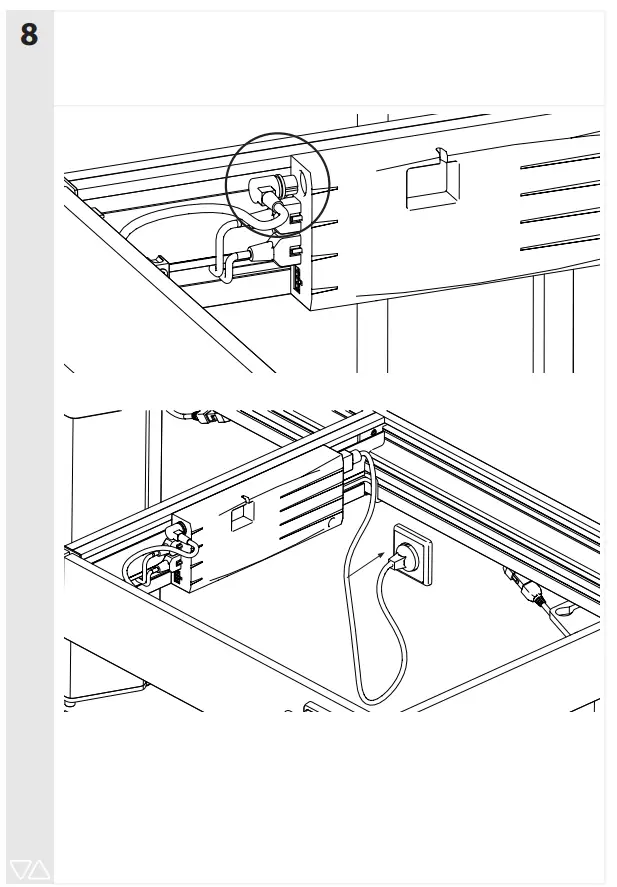 8