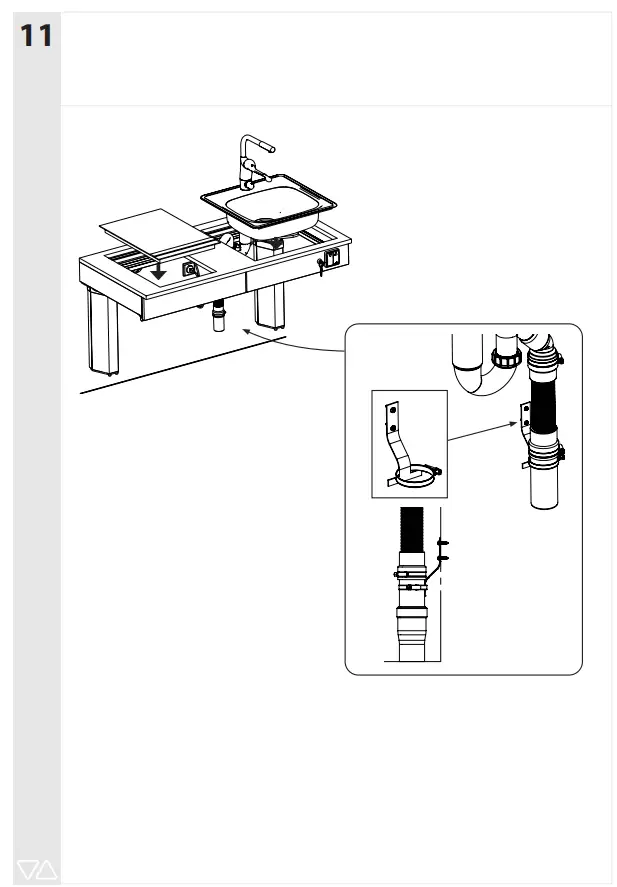 11