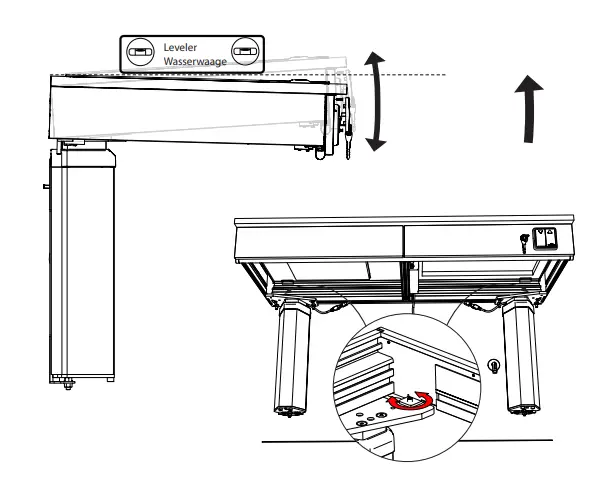 Leveler
Wasserwaage