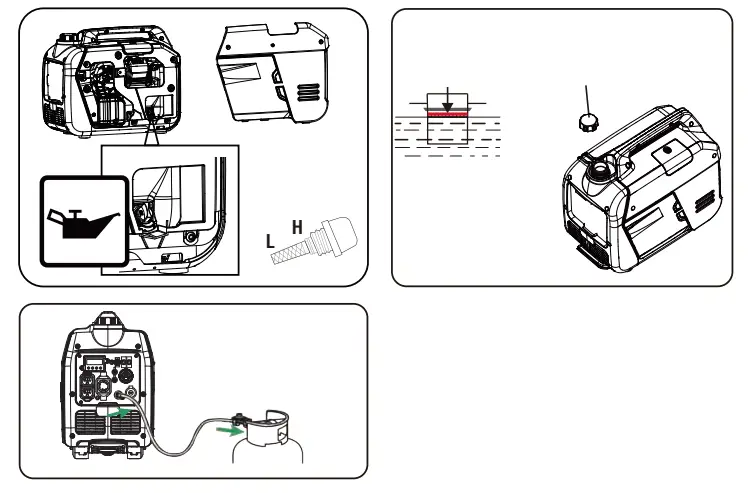 L H