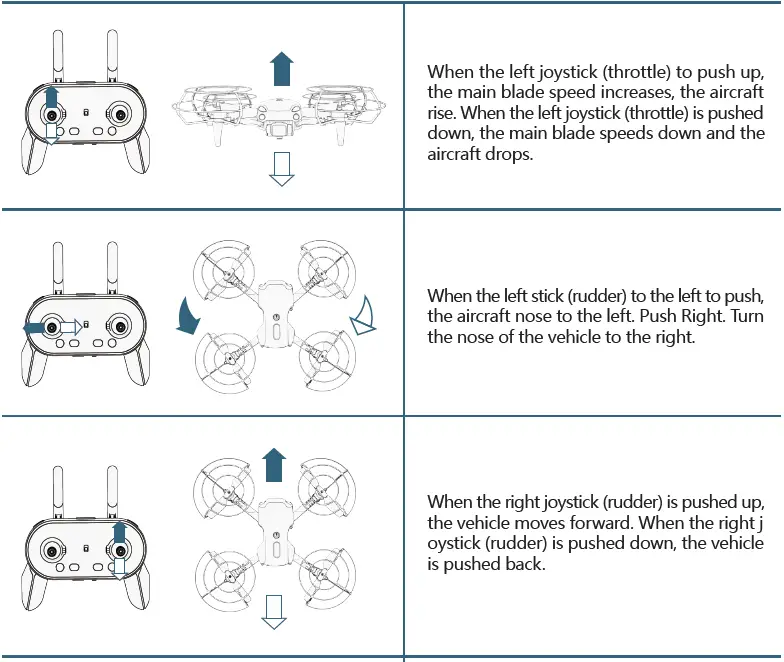 When the left joystick (throttle) to push up, the main blade speed increases, the aircraft rise. When the left joystick (throttle) is pushed down, the main blade speeds down and the aircraft drops.

When the left stick (rudder) to the left to push, the aircraft nose to the left. Push Right. Turn the nose of the vehicle to the right.

When the right joystick (rudder) is pushed up, the vehicle moves forward. When the right j oystick (rudder) is pushed down, the vehicle is pushed back.