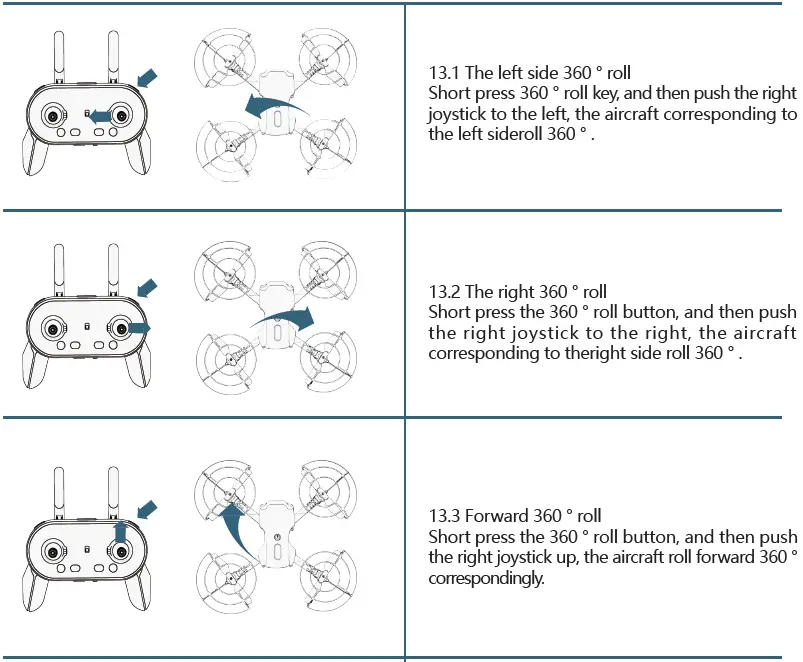 13.1 The left side 360 ° roll
Short press 360 ° roll key, and then push the right joystick to the left, the aircraft corresponding to the left sideroll 360 ° .

13.2 The right 360 ° roll
Short press the 360 ° roll button, and then push the right joystick to the right, the aircraft corresponding to theright side roll 360 ° .

13.3 Forward 360 ° roll
Short press the 360 ° roll button, and then push the right joystick up, the aircraft roll forward 360 ° correspondingly.