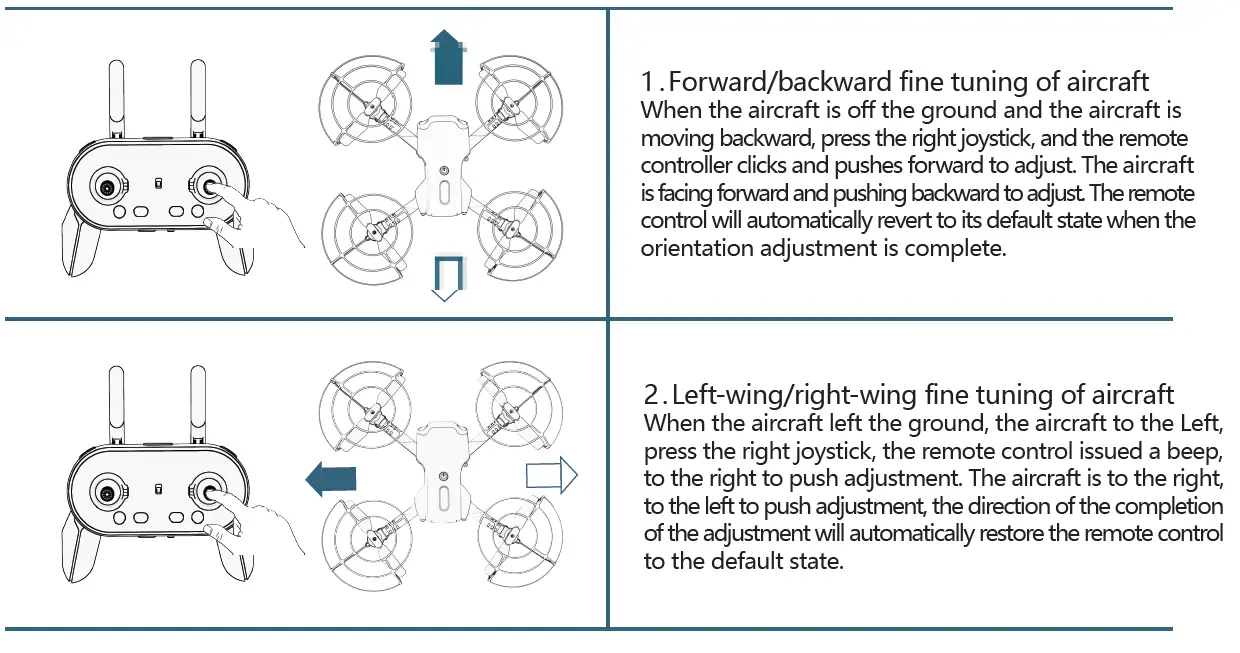 1. Forward/backward fine tuning of aircraft
When the aircraft is off the ground and the aircraft is moving backward, press the right joystick, and the remote controller clicks and pushes forward to adjust. The aircraft is facing forward and pushing backward to adjust. The remote control will automatically revert to its default state when the orientation adjustment is complete.

2. Left-wing/right-wing fine tuning of aircraft
When the aircraft left the ground, the aircraft to the Left, press the right joystick, the remote control issued a beep, to the right to push adjustment. The aircraft is to the right, to the left to push adjustment, the direction of the completion of the adjustment will automatically restore the remote control to the default state.