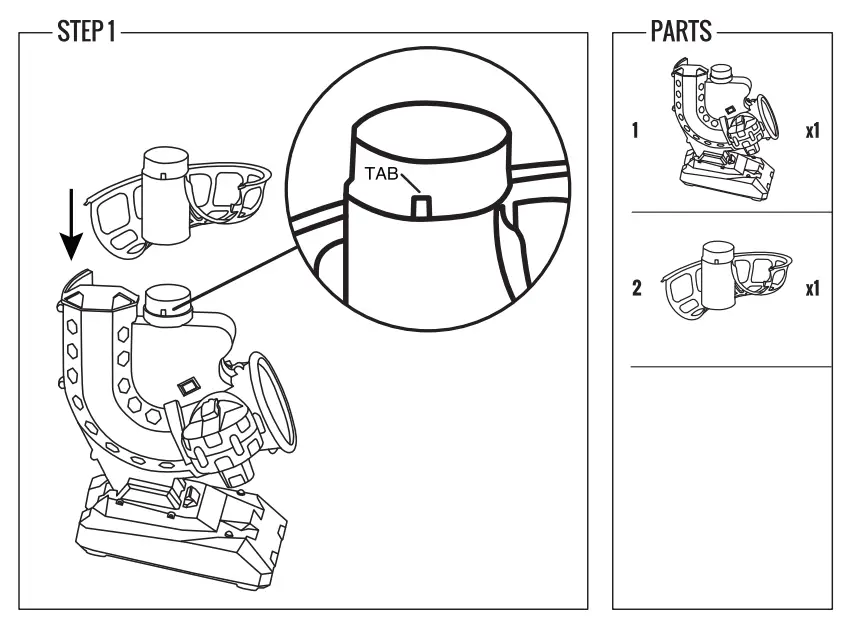 STEP 1

TAB

PARTS

1 x1

2 x1