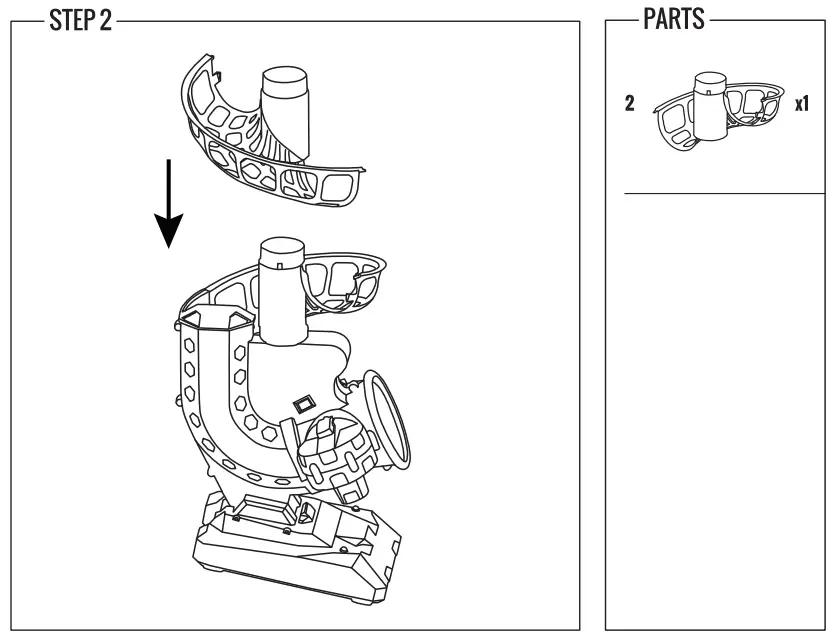 STEP 2

PARTS

2

x1