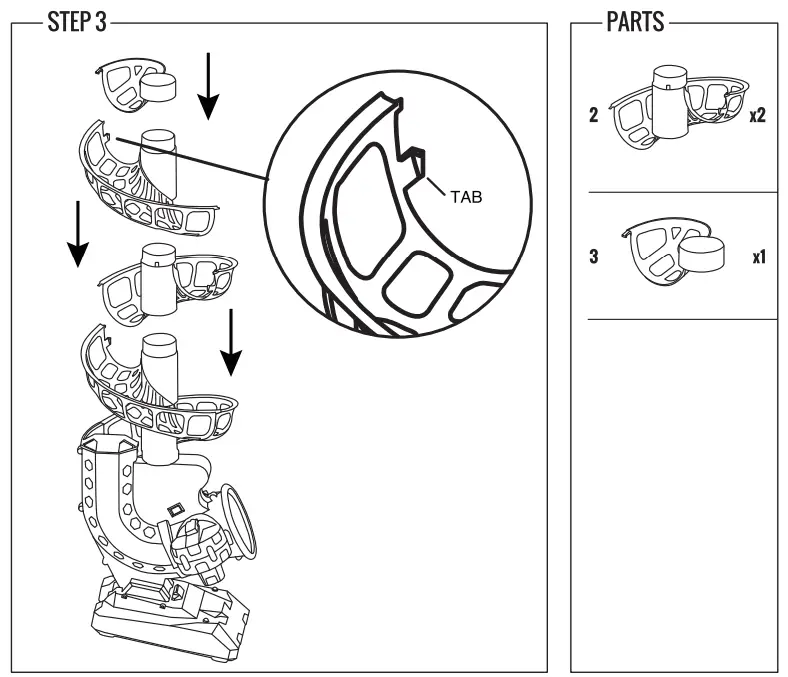 STEP 3

TAB

PARTS

2 x2

3 x1