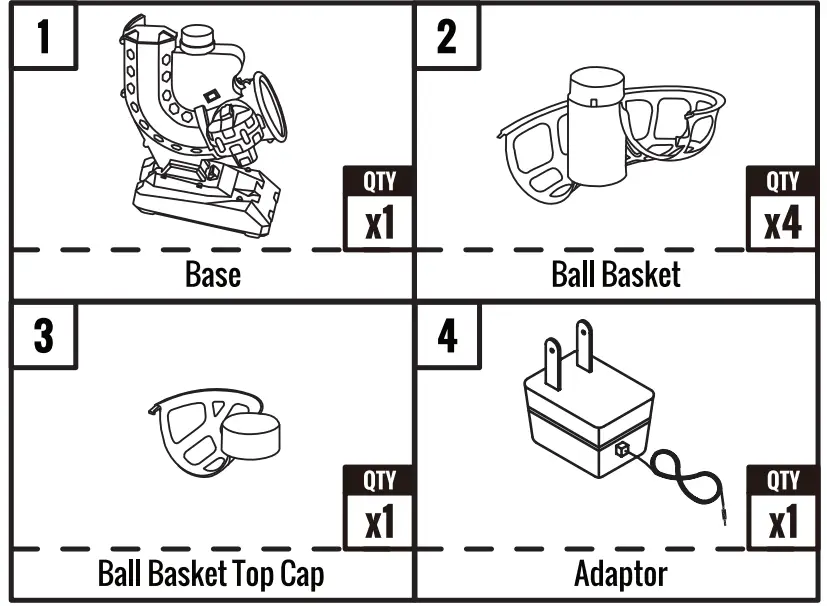 1

QTY
x1

Base

2

QTY
x4

Ball Basket

3

QTY
x1

Ball Basket Top Cap

4

QTY
x1

Adaptor