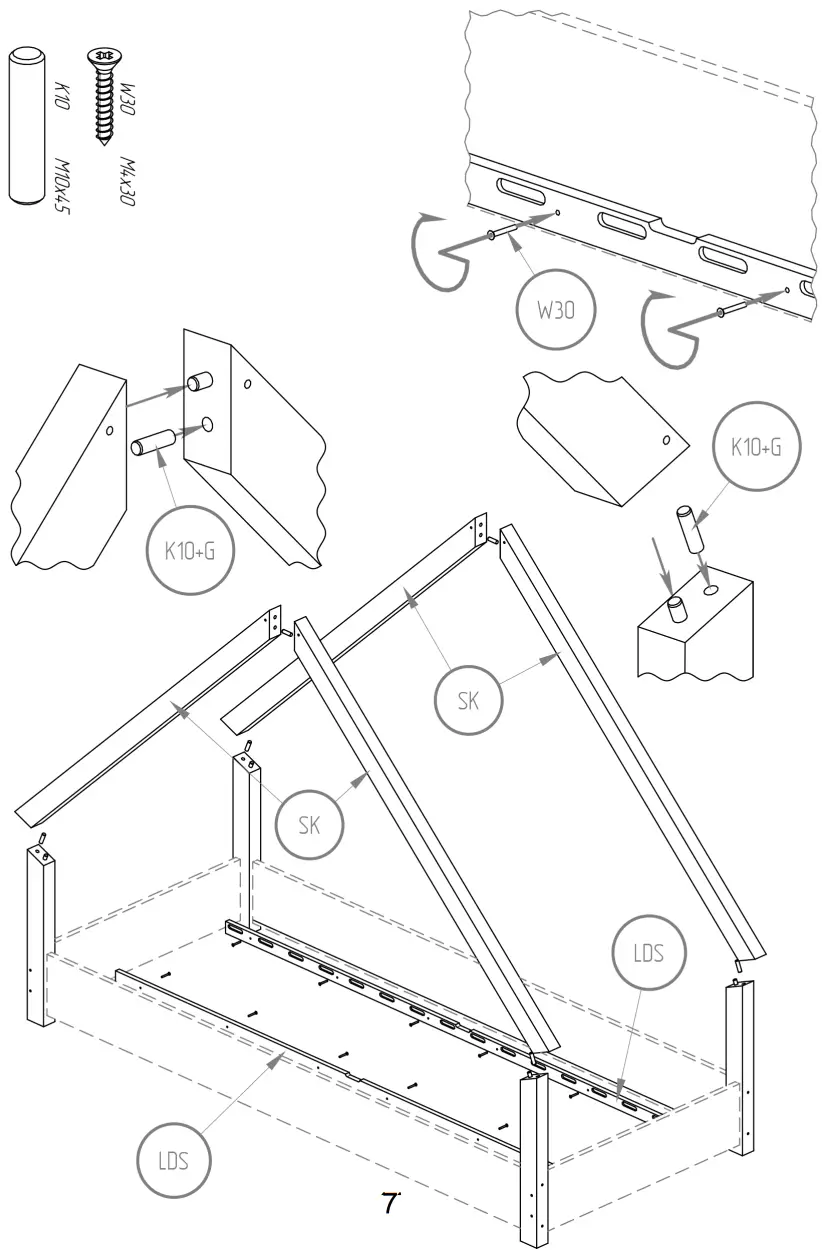 K10 M10x45

W30 M4x30

W30

K10+G

K10+G

SK

SK

LDS

LDS

7