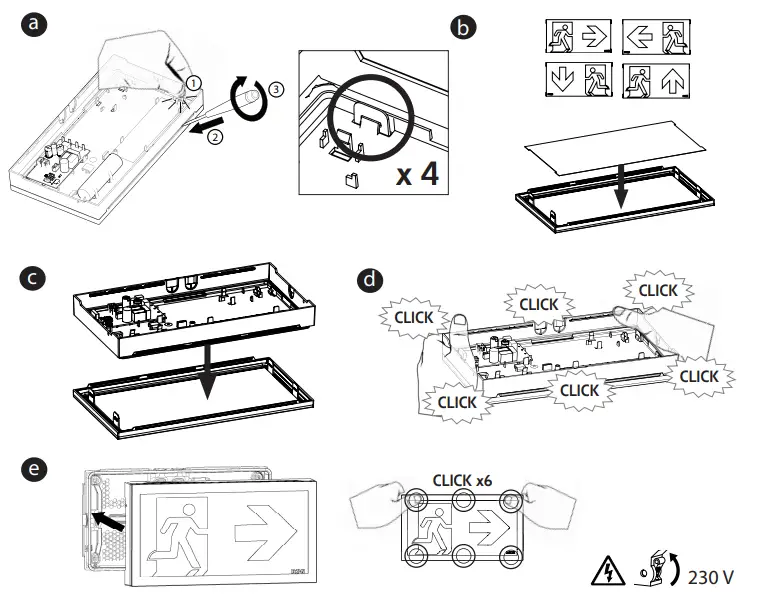 a

1

2

3

x 4

b

c

d

CLICK

CLICK

CLICK

CLICK

CLICK

CLICK

e

CLICK x6

230 V