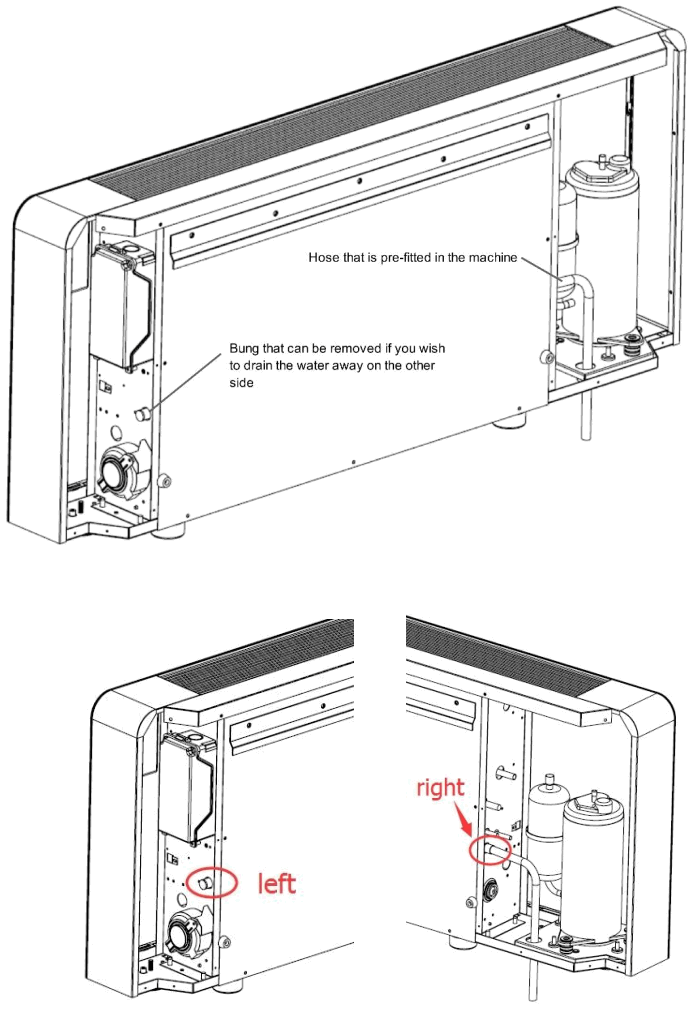 Hose that is pre-fitted in the machine

Bung that can be removed if you wish to drain the water away on the other side

left

right