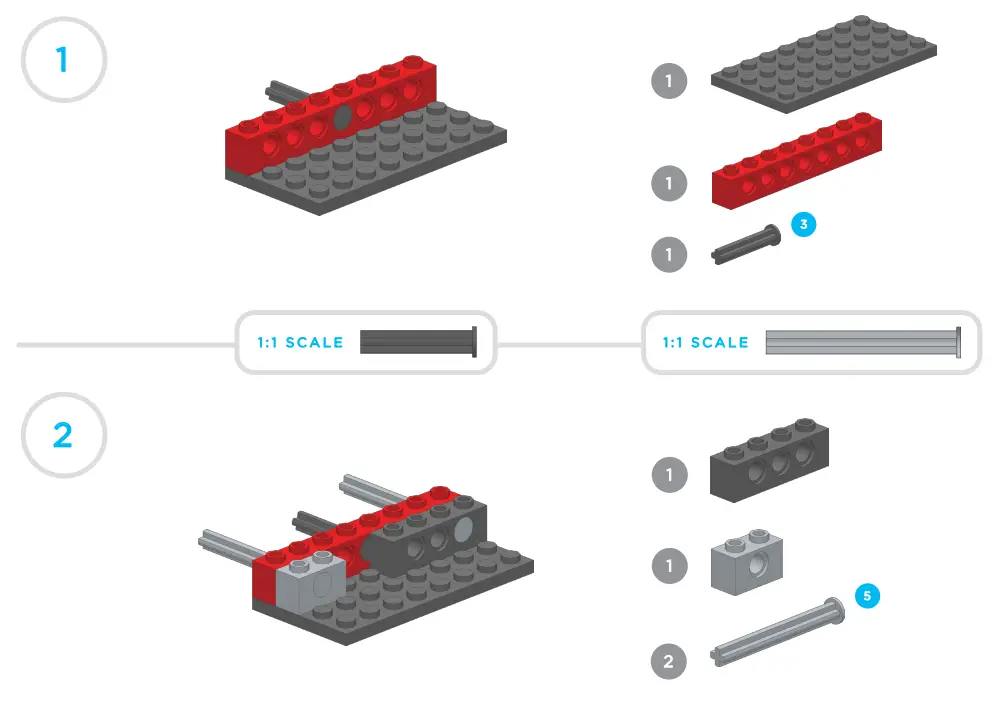 1

1

1

1 3

1:1 SCALE

1:1 SCALE

2

1

1

2 5