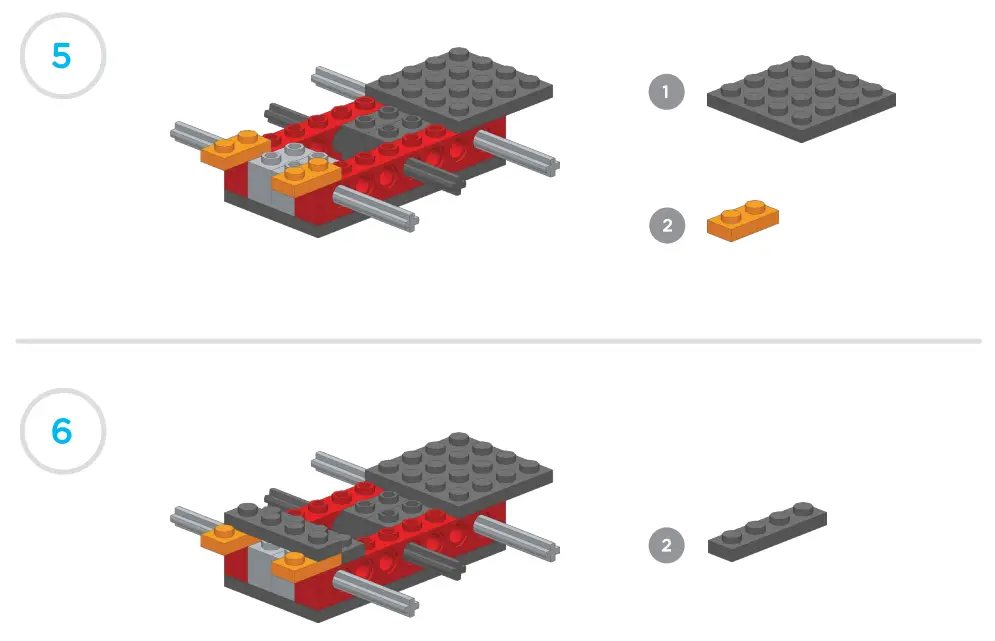 5

1

2

6

2