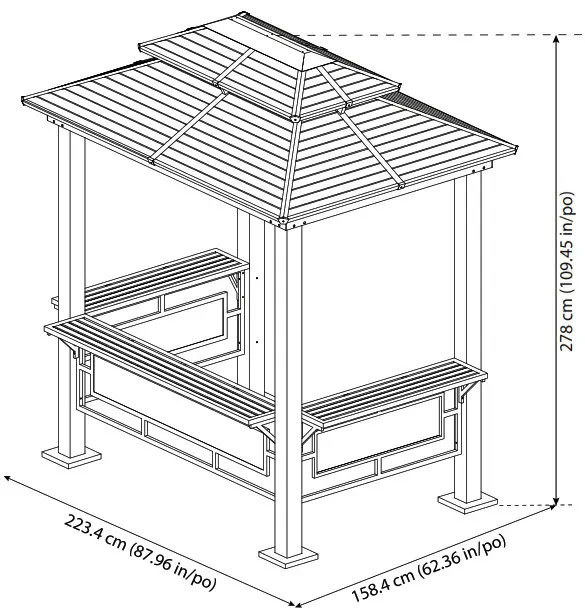 278 cm (109.45 in/po)

223.4 cm (87.96 in/po)

158.4 cm (62.36 in/po)