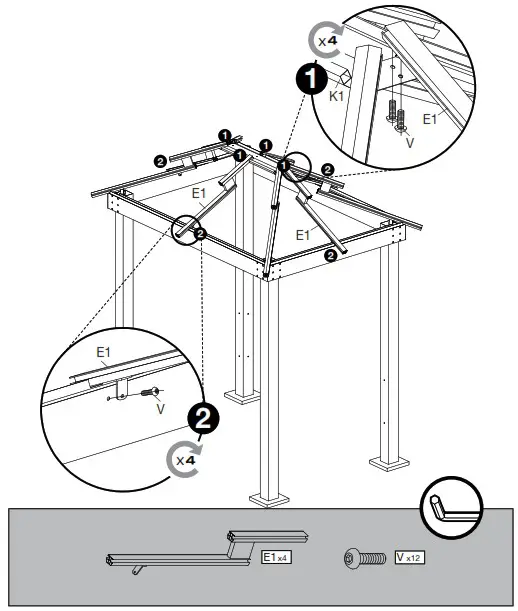 x4
1
K1
E1
V
1
1
2
1
1
2
E1
E1
2
2
E1
V
2
x4
E1 x4
V x12