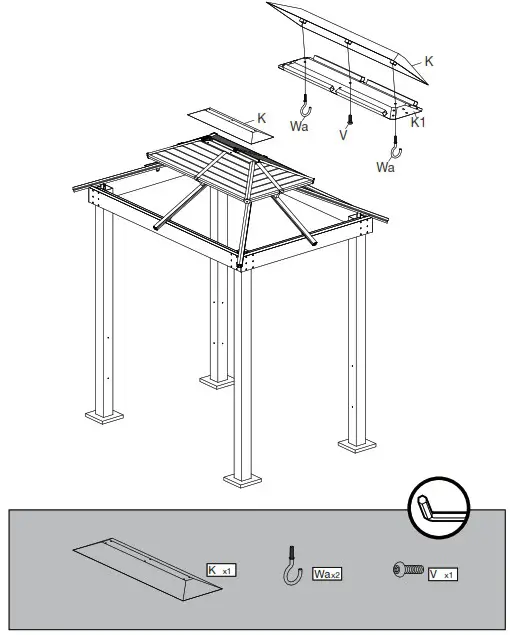 K
Wa
V
K1
Wa
K

K x1
Wa x2
V x1