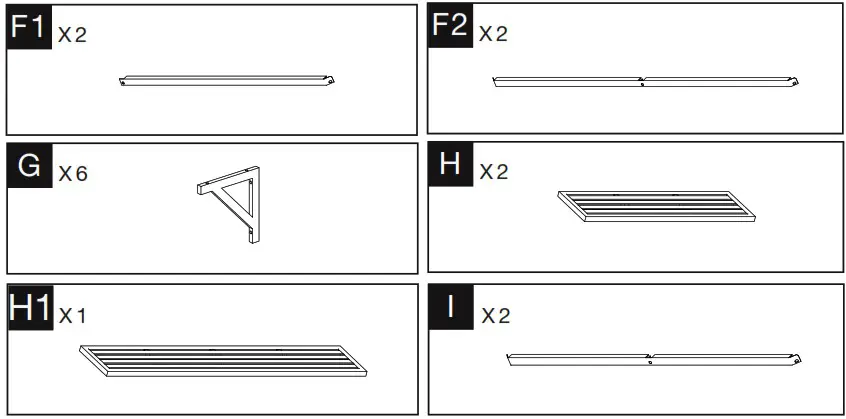 F1 X2

F2 X2

G X6

H X2

H1 X1

I X2