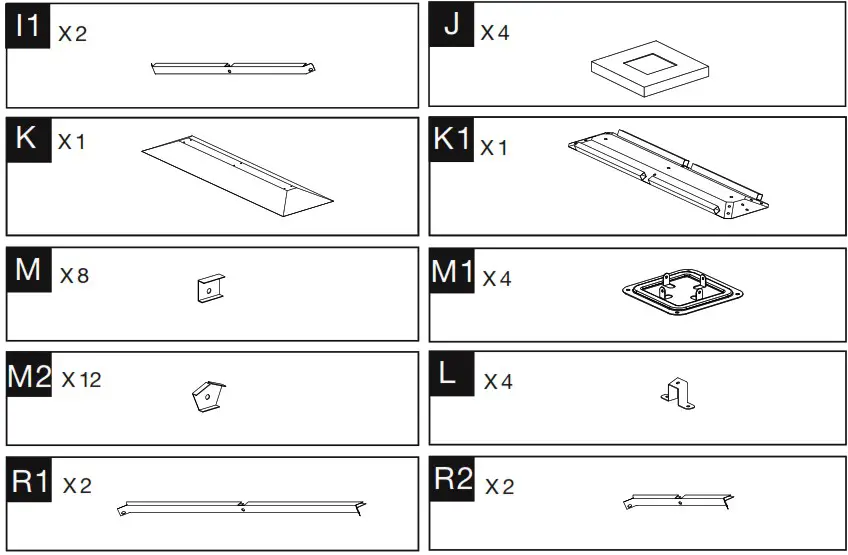 I1 X2

J X4

K X1

K1 X1

M X8

M1 X4

M2 X12

L X4

R1 X2

R2 X2