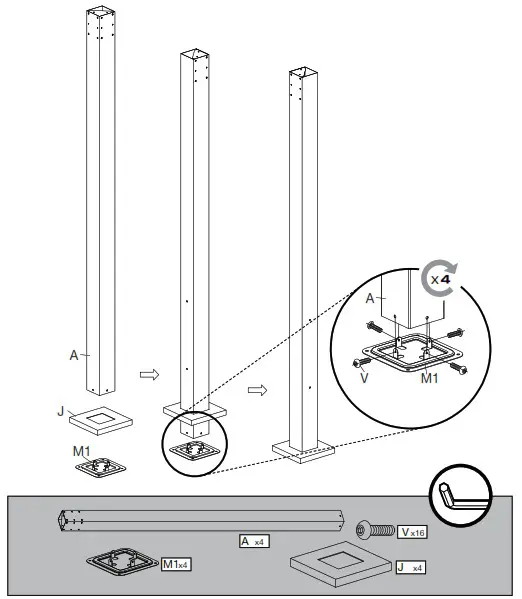 A

J

M1

x4

A

V

M1

A x4

V x16

M1 x4

J x4