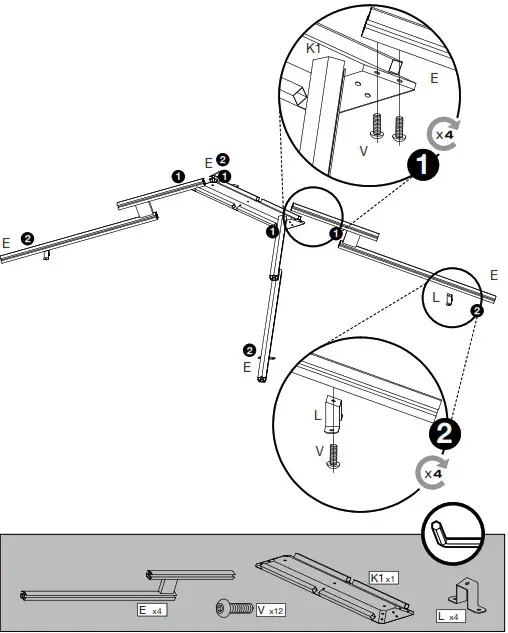 K1
E
V
x4
1
E 2
1
1
E 2
1
1
E
L
2
2
E
L
V
2
x4
E x4
V x12
K1 x1
L x4