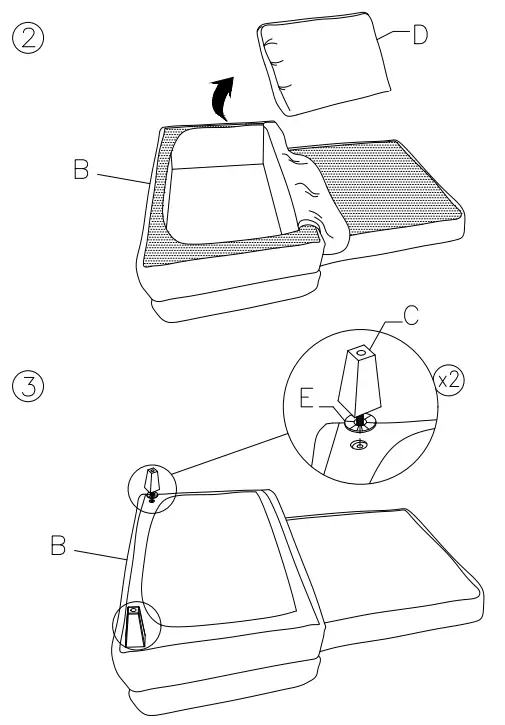 ②
D
B
③
C
x2
E
B