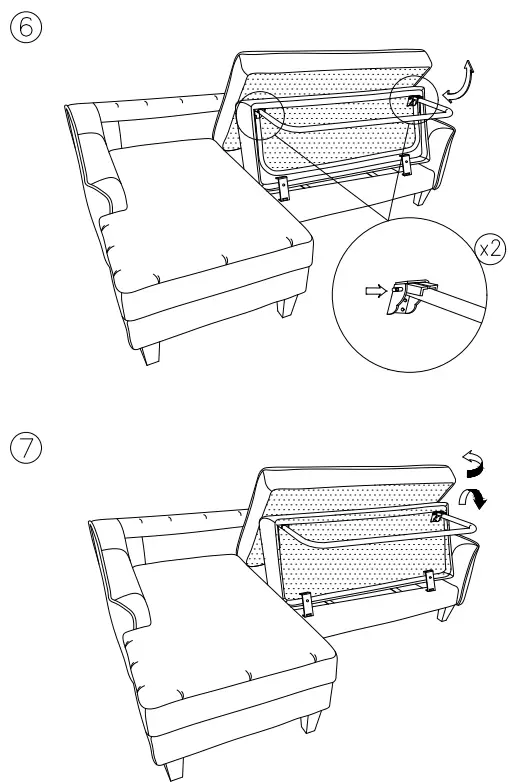 ⑥

x2

⑦