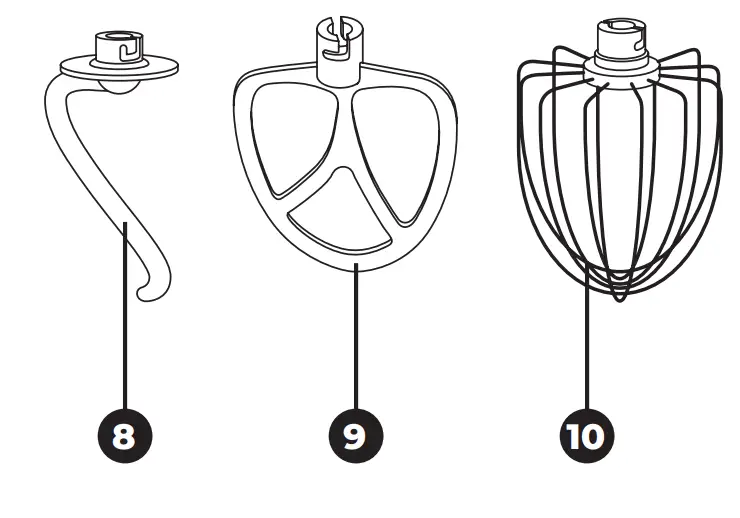 8

9

10