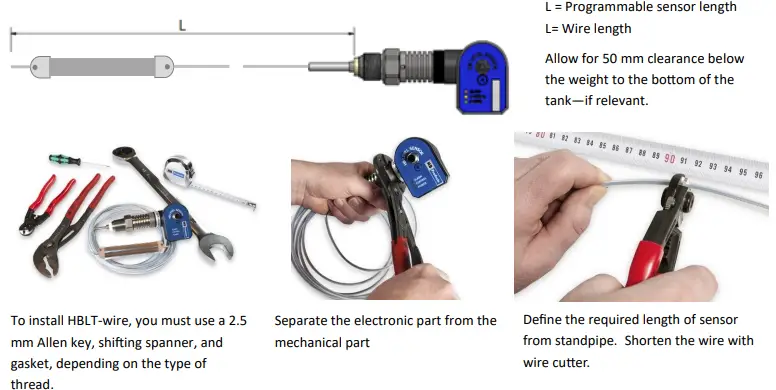 L

L = Programmable sensor length
L= Wire length

Allow for 50 mm clearance below the weight to the bottom of the tank—if relevant.

80 81 82 83 84 85 86 87 88 89 90 91 92 93 94 95 96

To install HBLT-wire, you must use a 2.5 mm Allen key, shifting spanner, and gasket, depending on the type of thread.

Separate the electronic part from the mechanical part

Define the required length of sensor from standpipe. Shorten the wire with wire cutter.