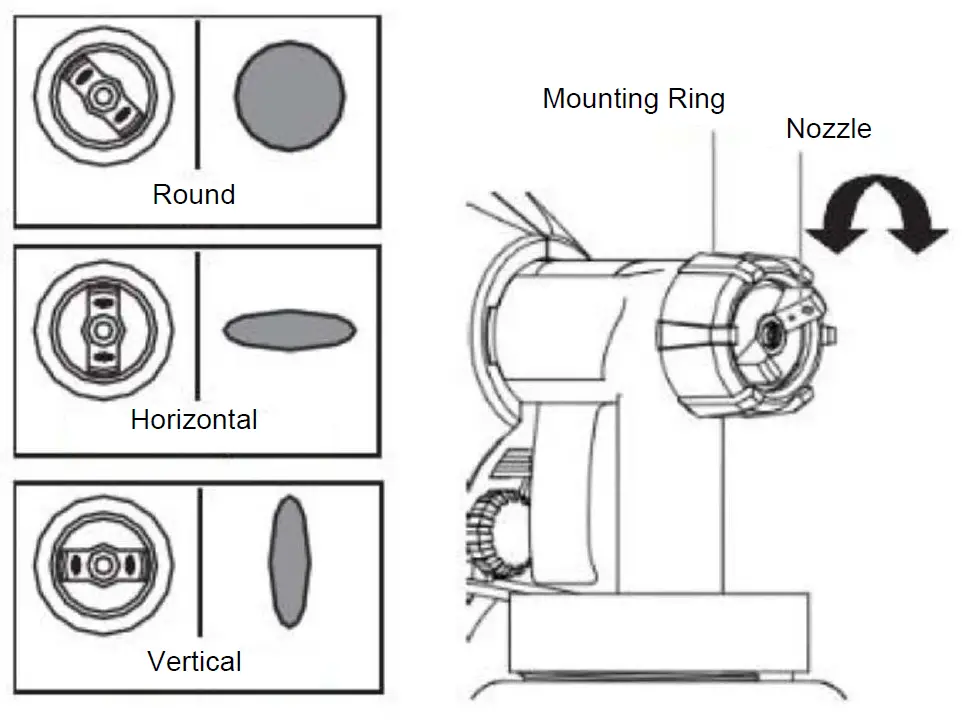 Round

Horizontal

Vertical

Mounting Ring

Nozzle