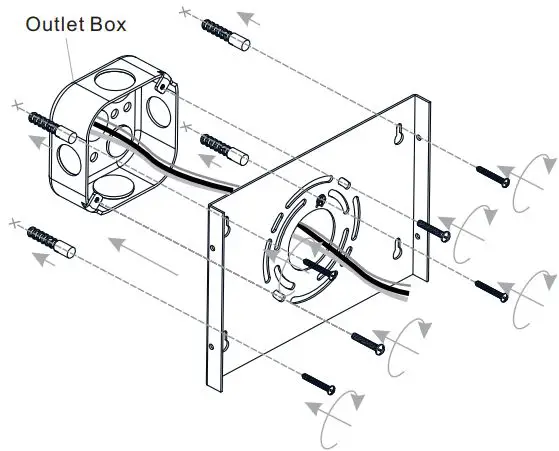 Outlet Box